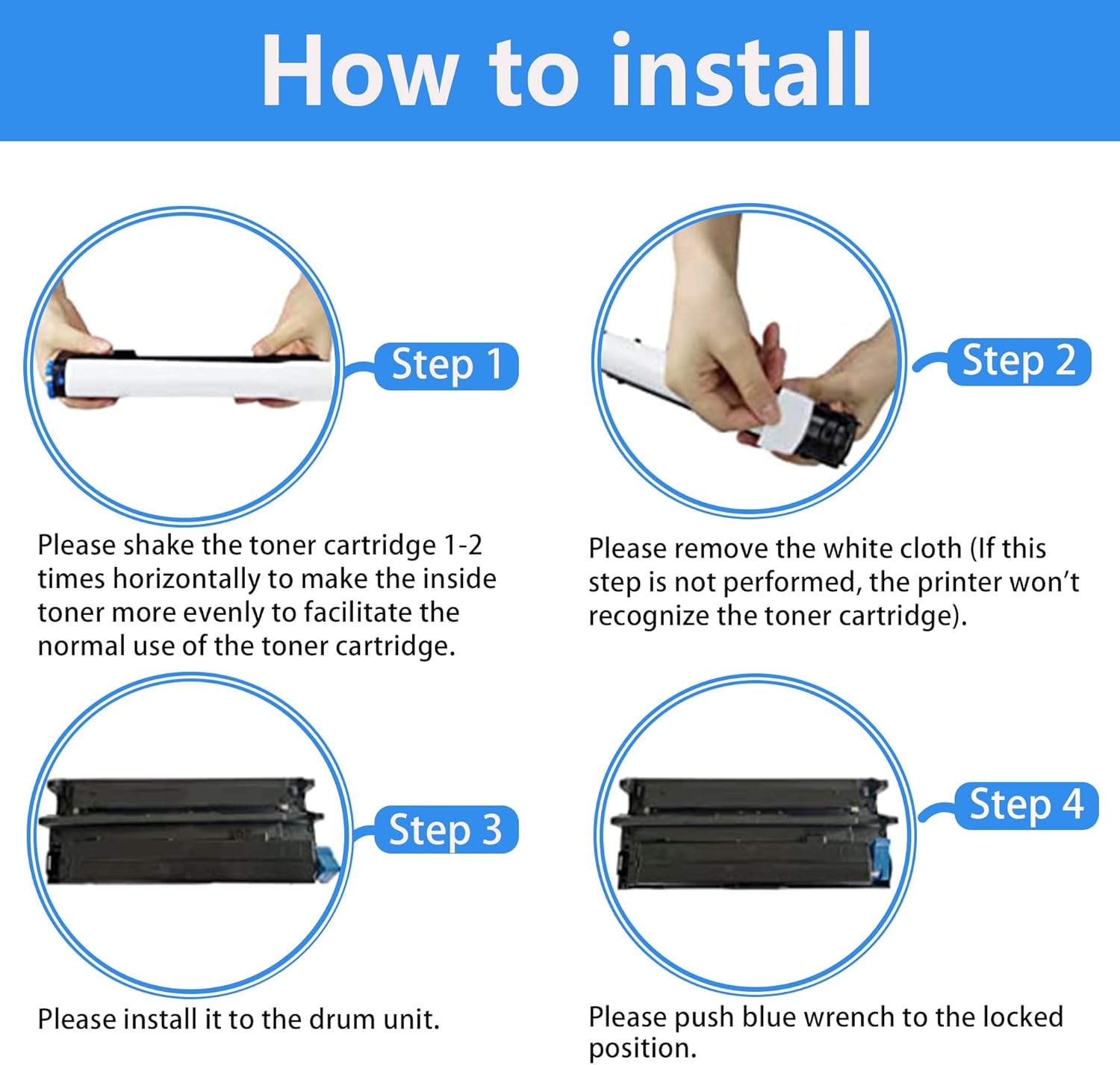 How to install

Step 1

Please shake the toner cartridge 1-2 times horizontally to make the inside toner more evenly to facilitate the normal use of the toner cartridge.

Step 2

Please remove the white cloth (If this step is not performed, the printer won't recognize the toner cartridge).

Step 3

Please install it to the drum unit.

Step 4

Please push blue wrench to the locked position.